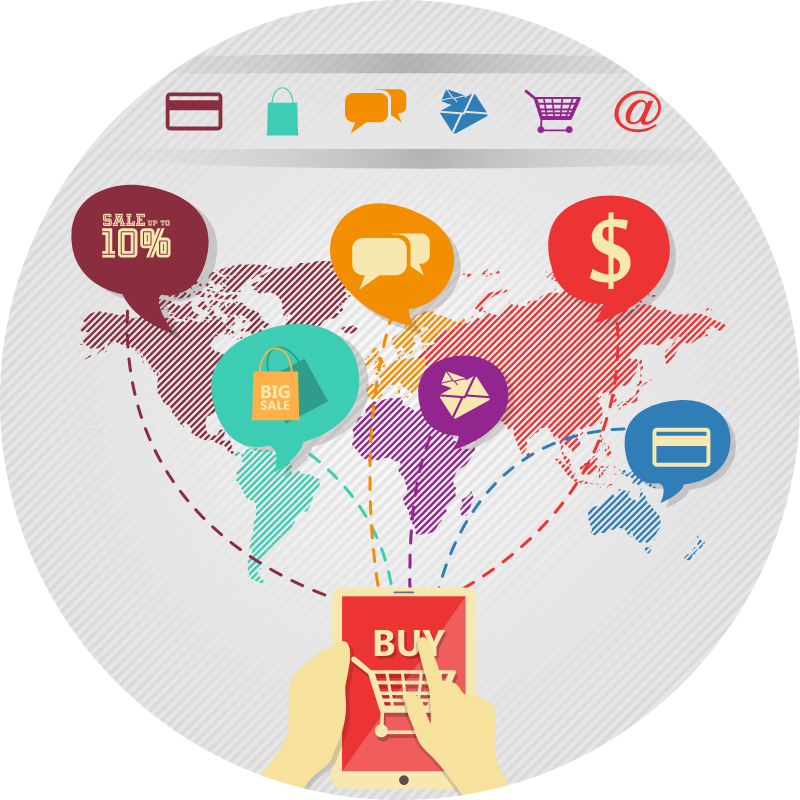 @

SALE UP TO 10%

$

BIG SALE

BUY